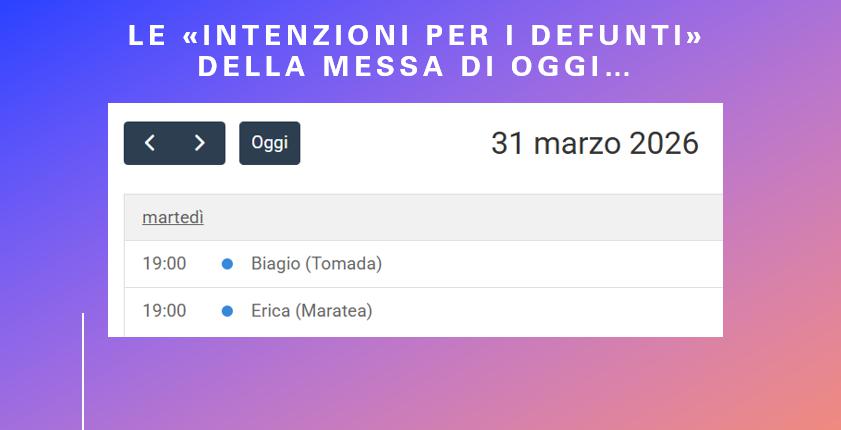 LE «INTENZIONI PER I DEFUNTI» DELLA MESSA DI OGGI…

Oggi

31 marzo 2026

martedì

19:00 Biagio (Tomada)

19:00 Erica (Maratea)